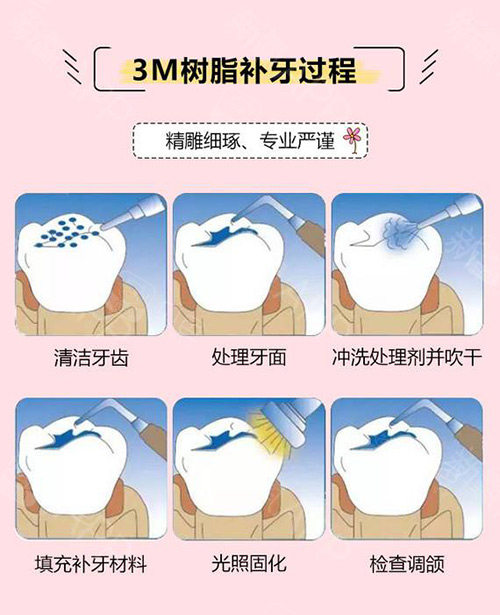 3M树脂补牙过程

精雕细琢、专业严谨

清洁牙齿

处理牙面

冲洗处理剂并吹干

填充补牙材料

光照固化

检查调颌