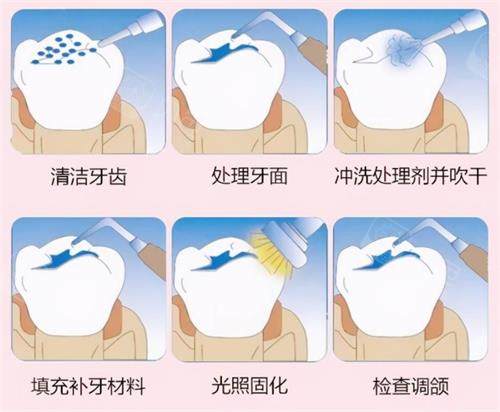 清洁牙齿

处理牙面

冲洗处理剂并吹干

填充补牙材料

光照固化

检查调颌