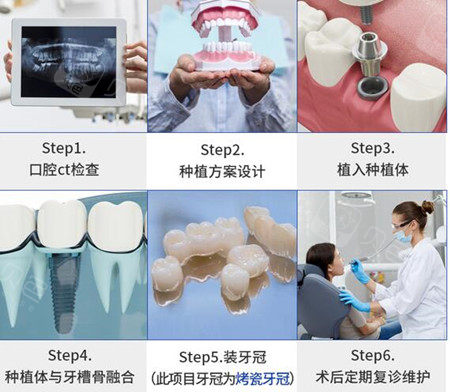 Step1.
口腔ct检查

Step2.
种植方案设计

Step3.
植入种植体

Step4.
种植体与牙槽骨融合

Step5.装牙冠
(此项目牙冠为烤瓷牙冠)

Step6.
术后定期复诊维护