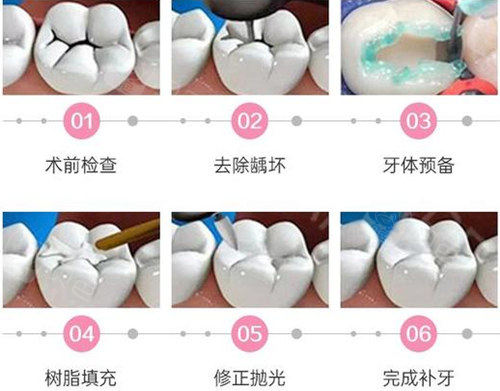 01
术前检查

02
去除龋坏

03
牙体预备

04
树脂填充

05
修正抛光

06
完成补牙