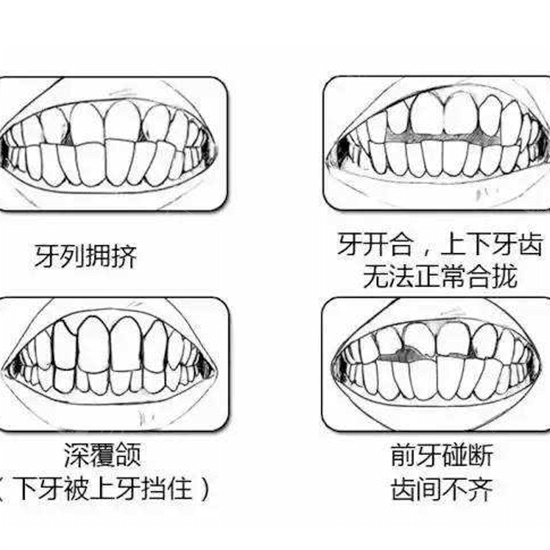 牙列拥挤

牙开合，上下牙齿无法正常合拢

深覆颌
（下牙被上牙挡住）

前牙碰断
齿间不齐