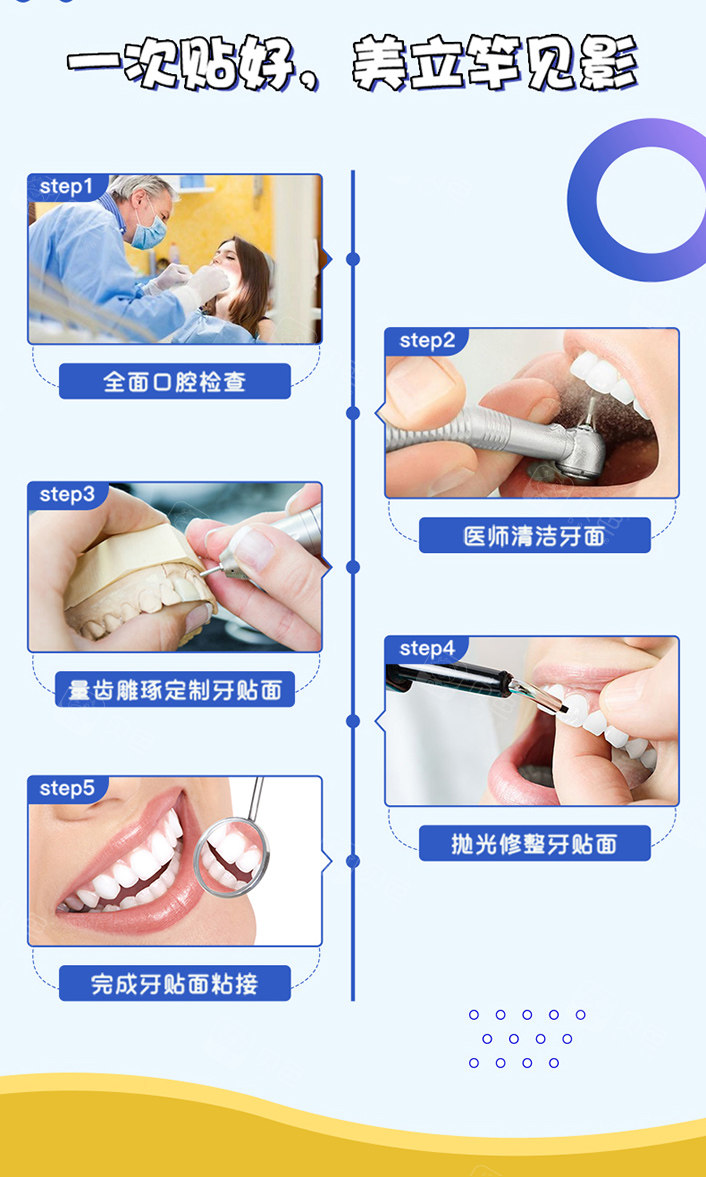 一次贴好，美立竿见影

step1
全面口腔检查

step2
医师清洁牙面

step3
量齿雕琢定制牙贴面

step4
抛光修整牙贴面

step5
完成牙贴面粘接