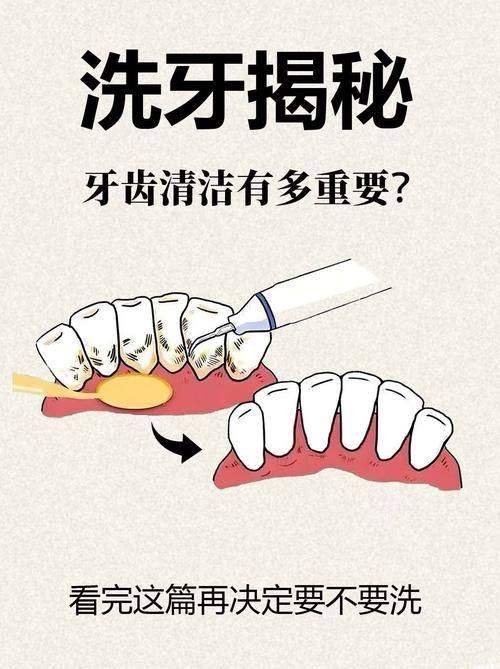 洗牙揭秘

牙齿清洁有多重要?

看完这篇再决定要不要洗